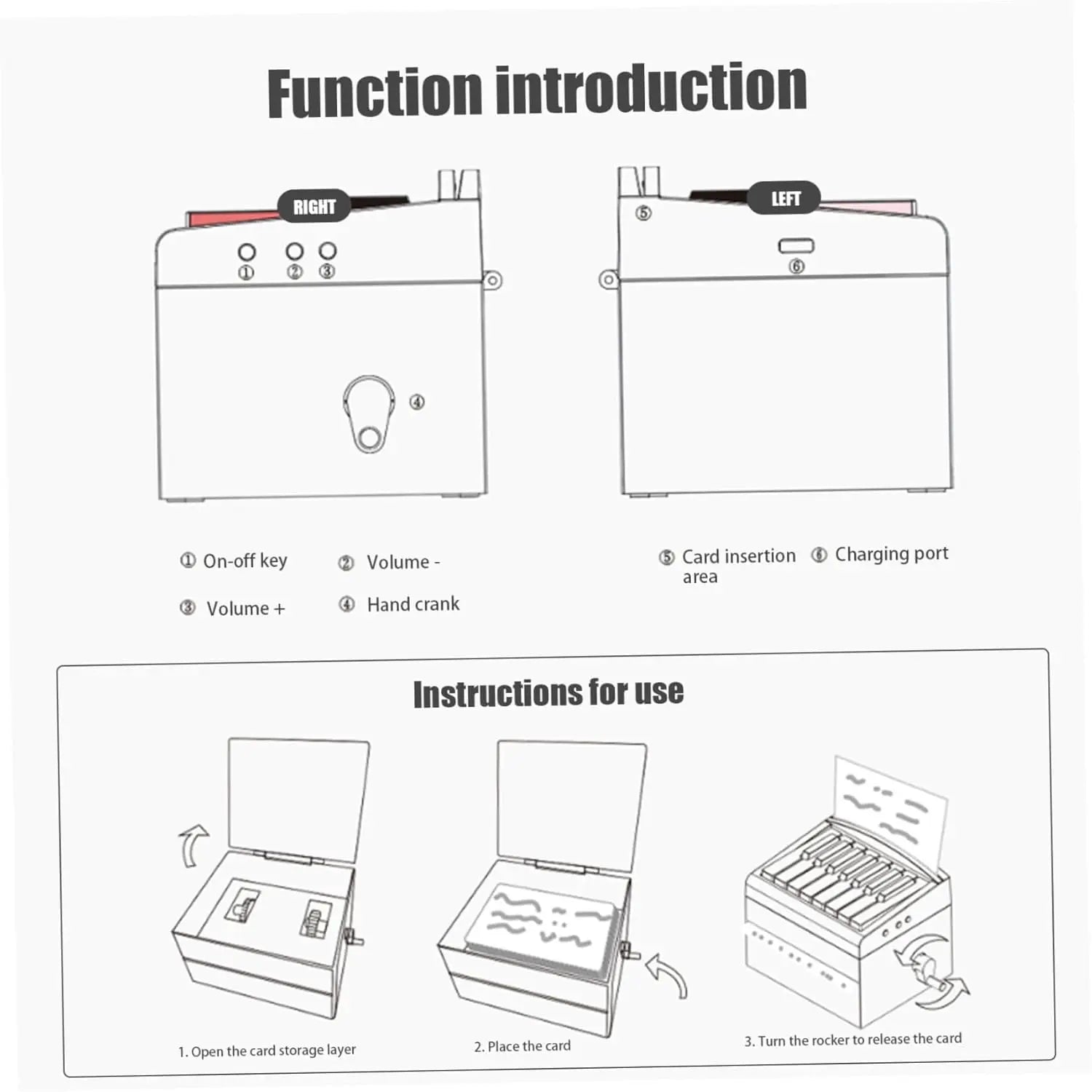 Function introduction

RIGHT

① ② ③

④

LEFT

⑤

⑥

① On-off key ② Volume -

③ Volume + ④ Hand crank

⑤ Card insertion area ⑥ Charging port

Instructions for use

1. Open the card storage layer

2. Place the card

3. Turn the rocker to release the card