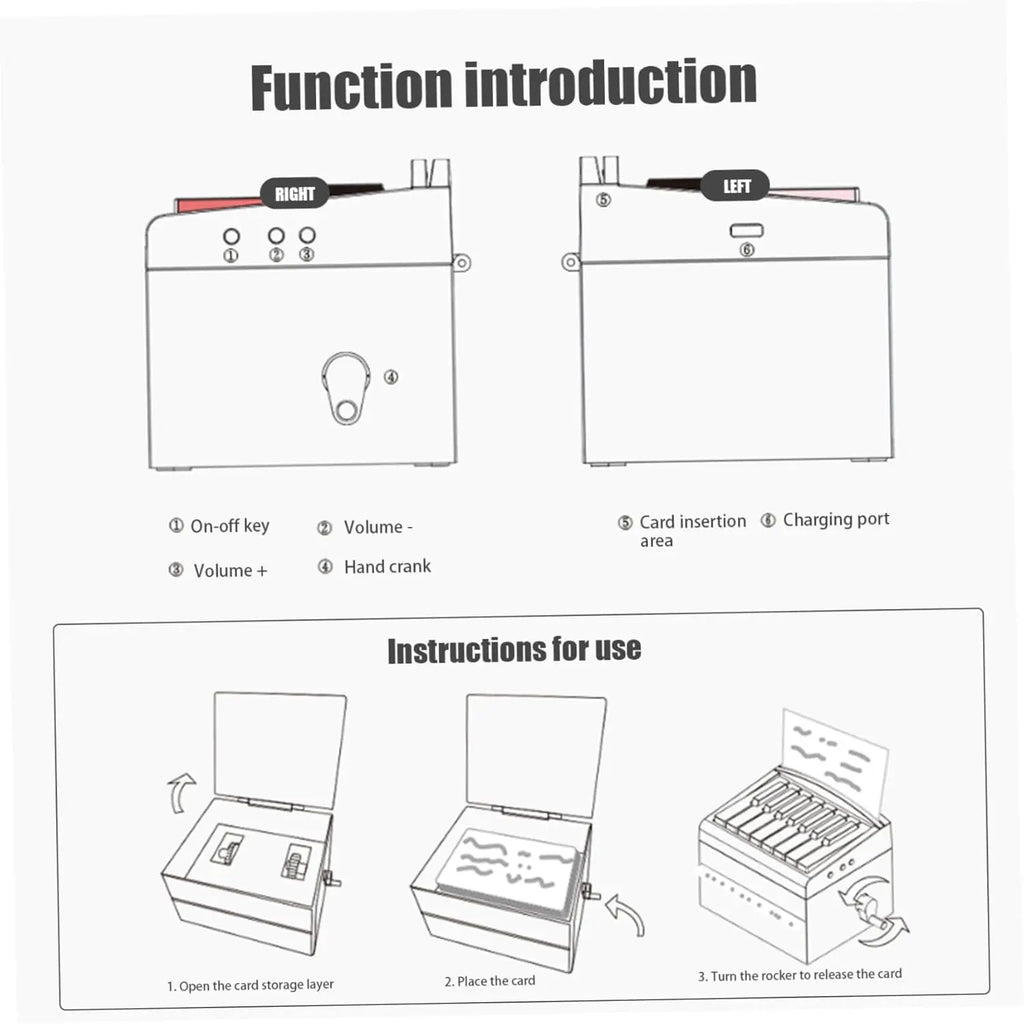 Function introduction

RIGHT

① ② ③ ④

LEFT

⑤ ⑥

① On-off key ② Volume -

③ Volume + ④ Hand crank

⑤ Card insertion area ⑥ Charging port

Instructions for use

1. Open the card storage layer

2. Place the card

3. Turn the rocker to release the card