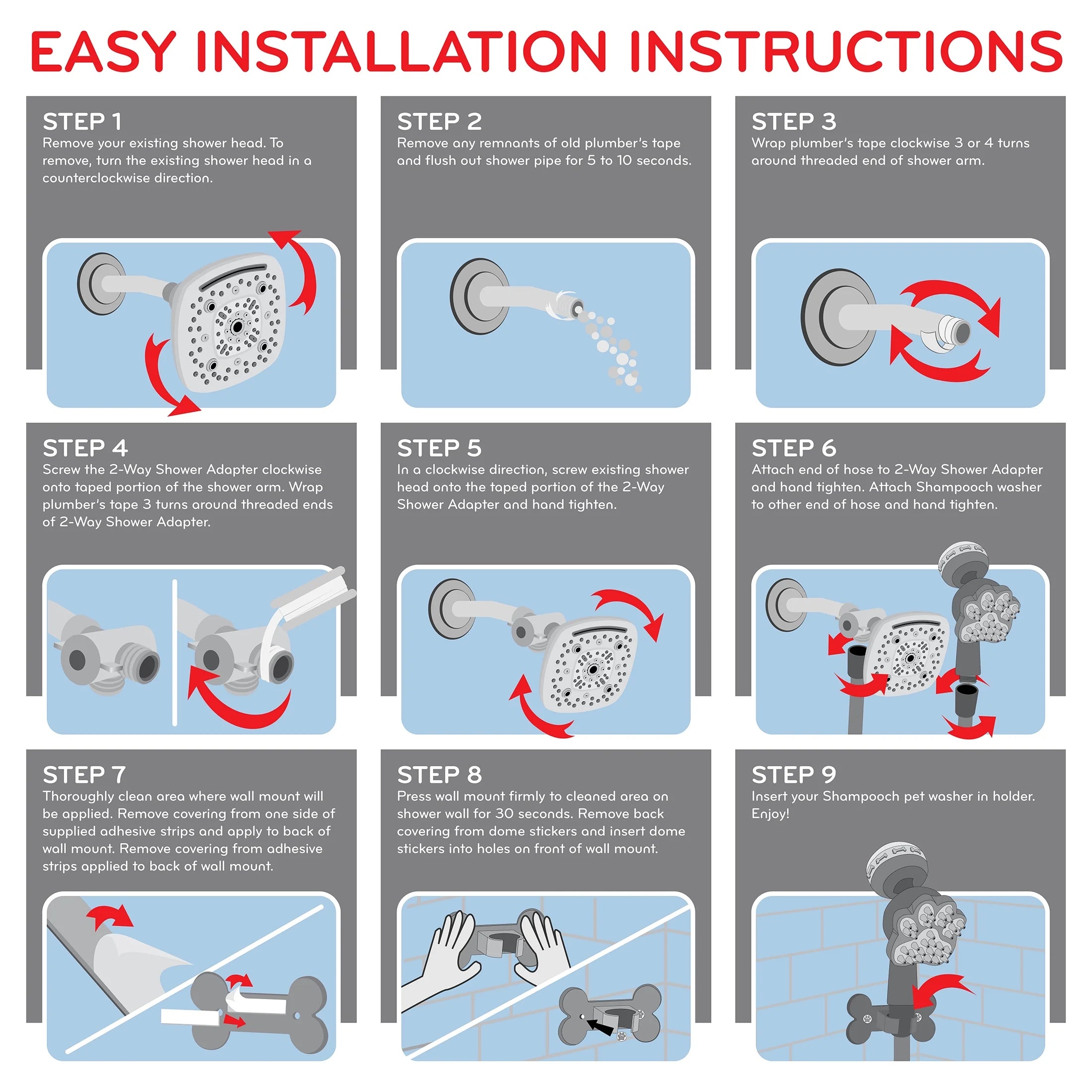 EASY INSTALLATION INSTRUCTIONS

STEP 1
Remove your existing shower head. To remove, turn the existing shower head in a counterclockwise direction.

STEP 2
Remove any remnants of old plumber's tape and flush out shower pipe for 5 to 10 seconds.

STEP 3
Wrap plumber's tape clockwise 3 or 4 turns around threaded end of shower arm.

STEP 4
Screw the 2-Way Shower Adapter clockwise onto taped portion of the shower arm. Wrap plumber's tape 3 turns around threaded ends of 2-Way Shower Adapter.

STEP 5
In a clockwise direction, screw existing shower head onto the taped portion of the 2-Way Shower Adapter and hand tighten.

STEP 6
Attach end of hose to 2-Way Shower Adapter and hand tighten. Attach Shampooch washer to other end of hose and hand tighten.

STEP 7
Thoroughly clean area where wall mount will be applied. Remove covering from one side of supplied adhesive strips and apply to back of wall mount. Remove covering from adhesive strips applied to back of wall mount.

STEP 8
Press wall mount firmly to cleaned area on shower wall for 30 seconds. Remove back covering from dome stickers and insert dome stickers into holes on front of wall mount.

STEP 9
Insert your Shampooch pet washer in holder. Enjoy!